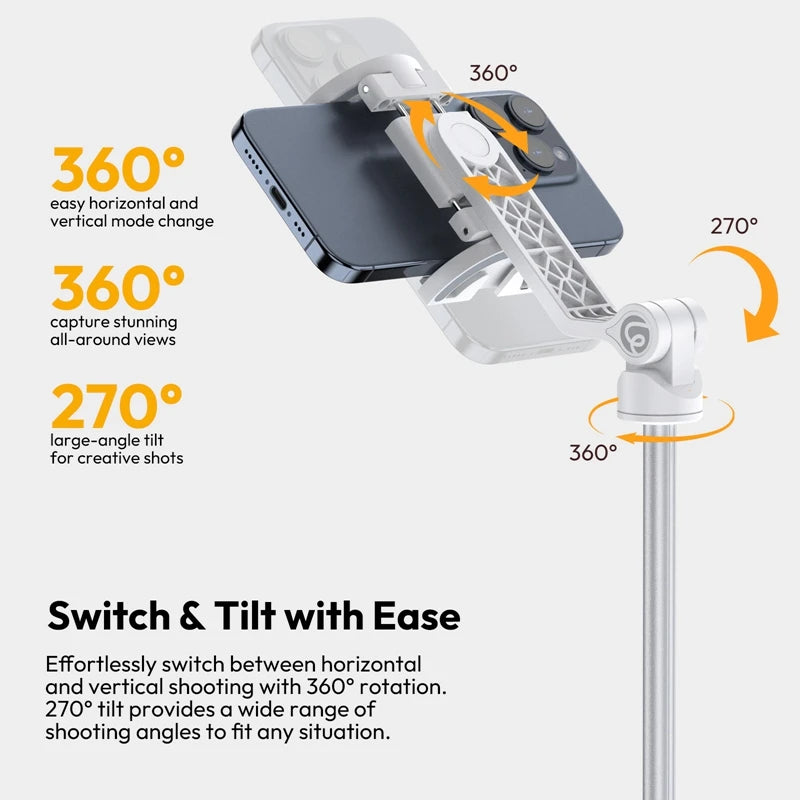 360°
easy horizontal and vertical mode change

360°
capture stunning all-around views

270°
large-angle tilt for creative shots

360°

270°

360°

Switch & Tilt with Ease

Effortlessly switch between horizontal and vertical shooting with 360° rotation. 270° tilt provides a wide range of shooting angles to fit any situation.