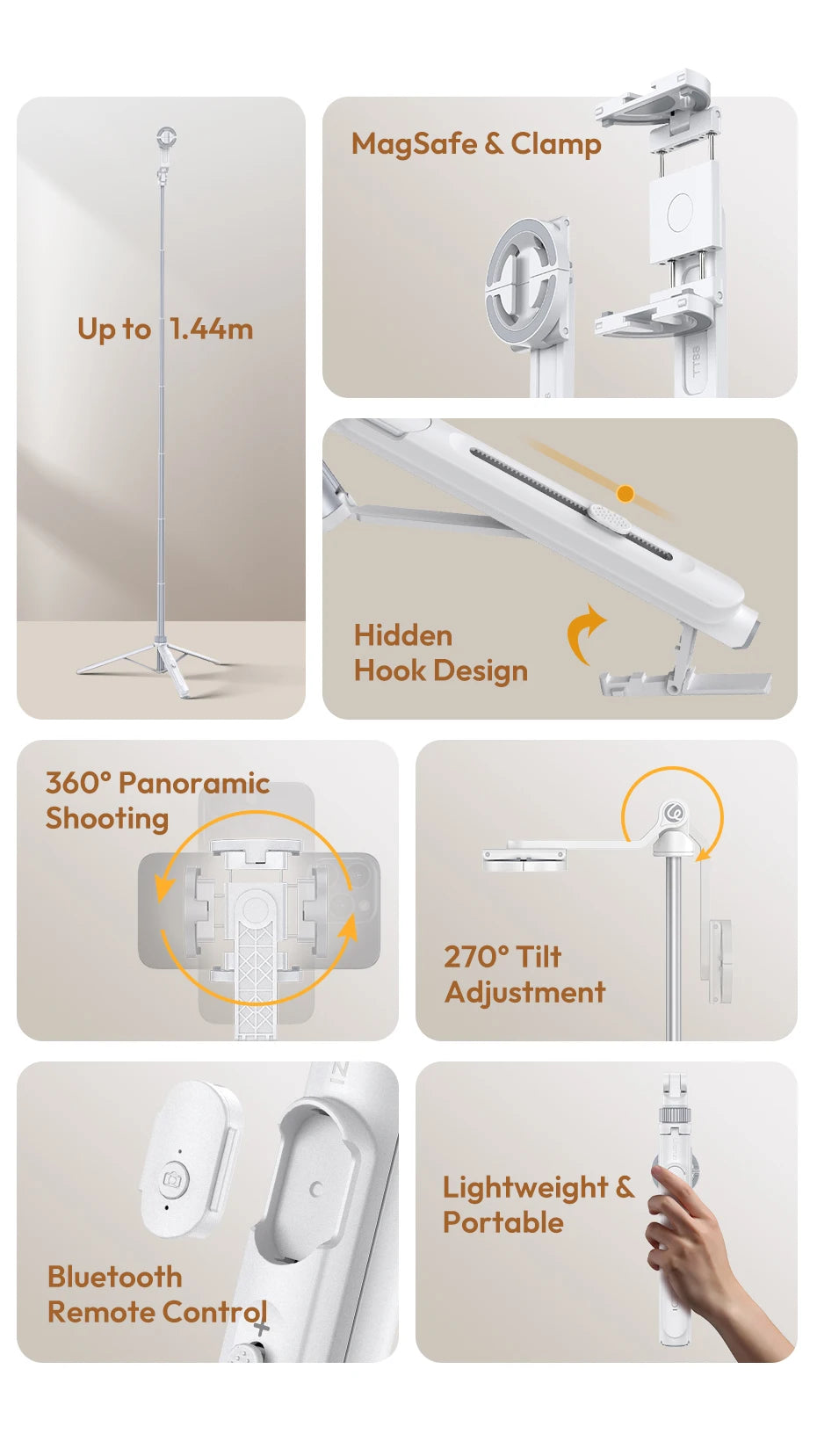 Up to 1.44m

MagSafe & Clamp

Hidden Hook Design

360° Panoramic Shooting

270° Tilt Adjustment

Bluetooth Remote Control

Lightweight & Portable