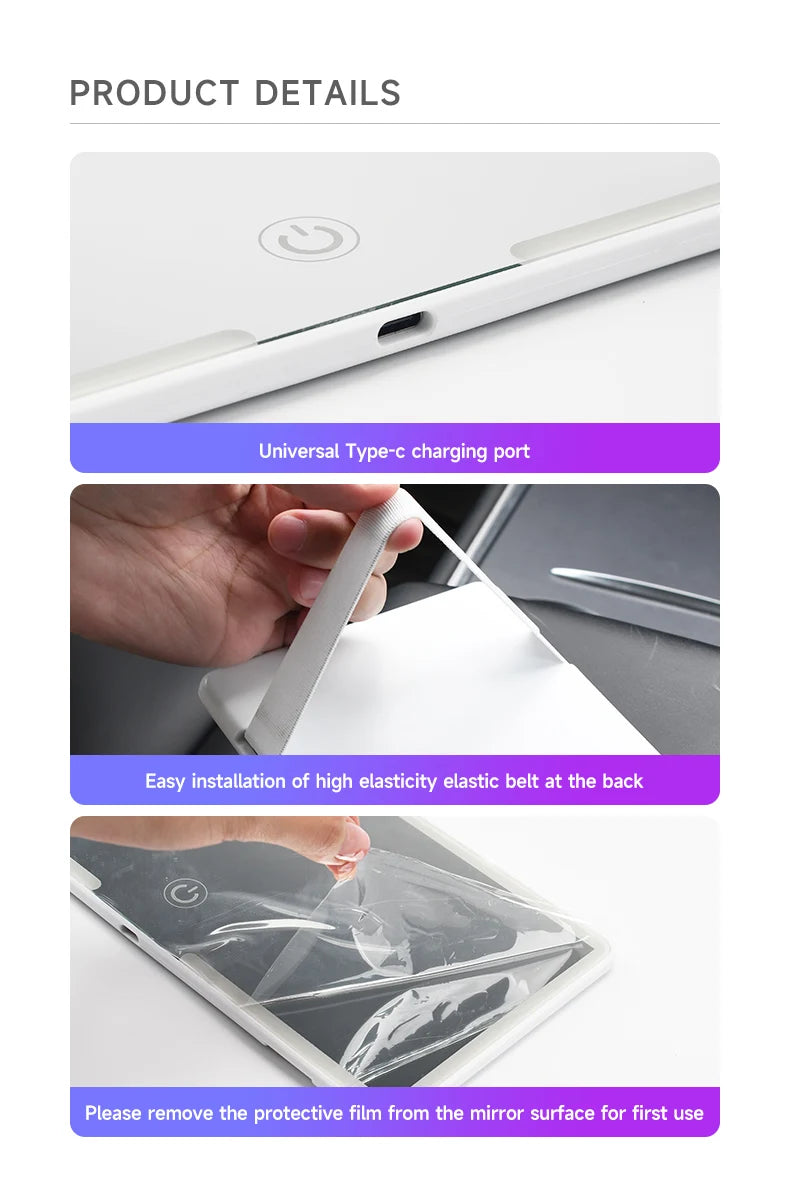 PRODUCT DETAILS

Universal Type-c charging port

Easy installation of high elasticity elastic belt at the back

Please remove the protective film from the mirror surface for first use